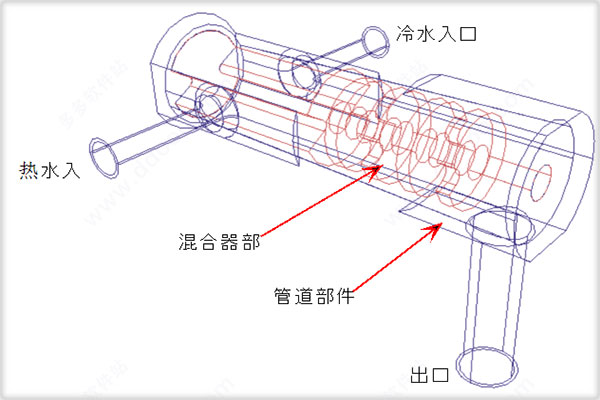 冷水入口

热水入

混合器部

管道部件

出口