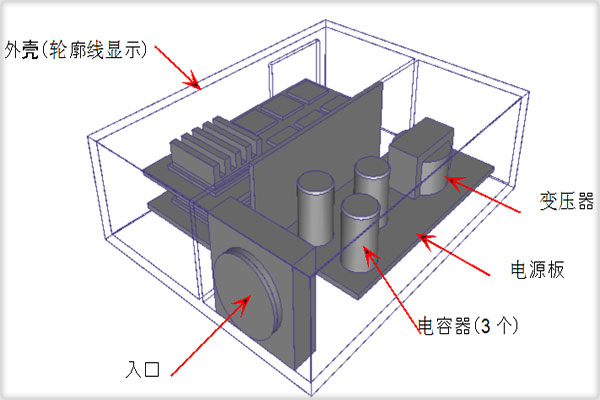 外壳(轮廓线显示)

变压器

电源板

电容器(3 个)

入口