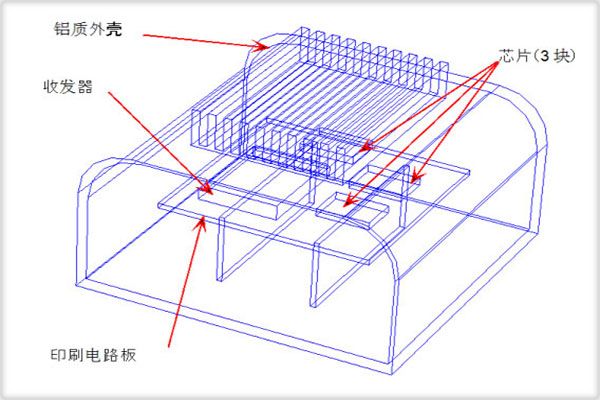 铝质外壳

芯片(3 块)

收发器

印刷电路板